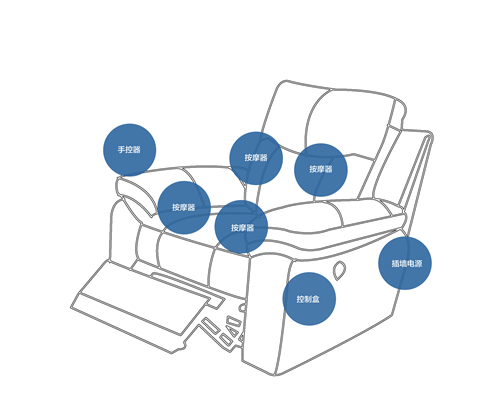 手控器

按摩器

按摩器

按摩器

按摩器

插墙电源

控制盒